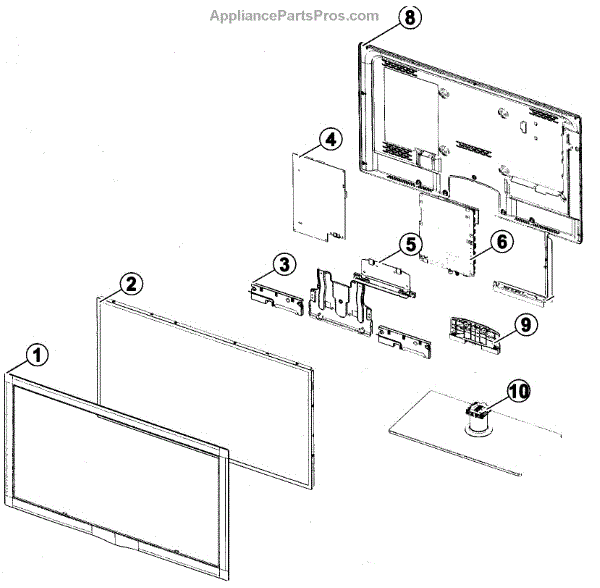 AppliancePartsPros.com

8

4

5

6

3

2

9

1

10