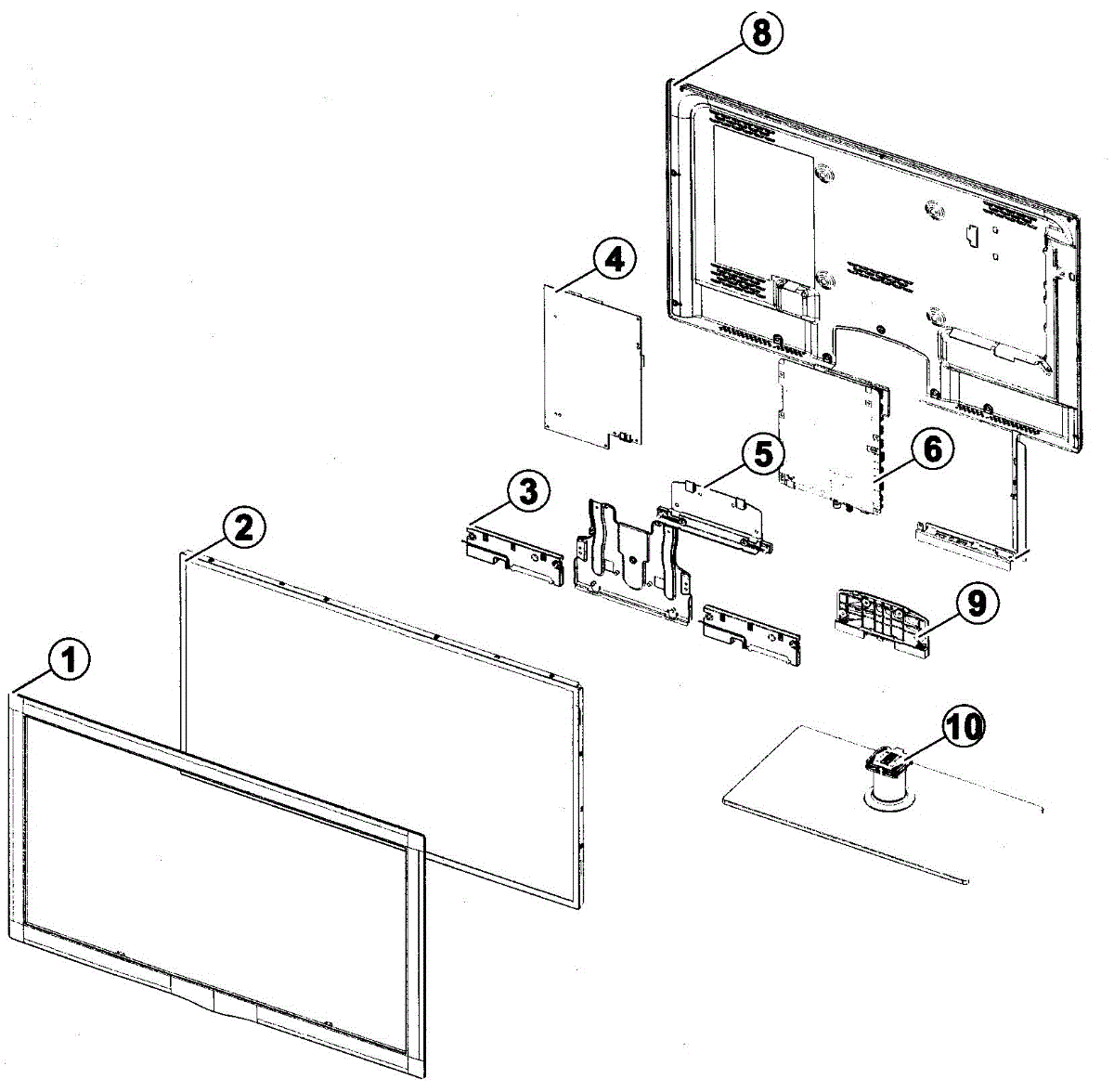 8
4
5
6
3
2
9
1
10