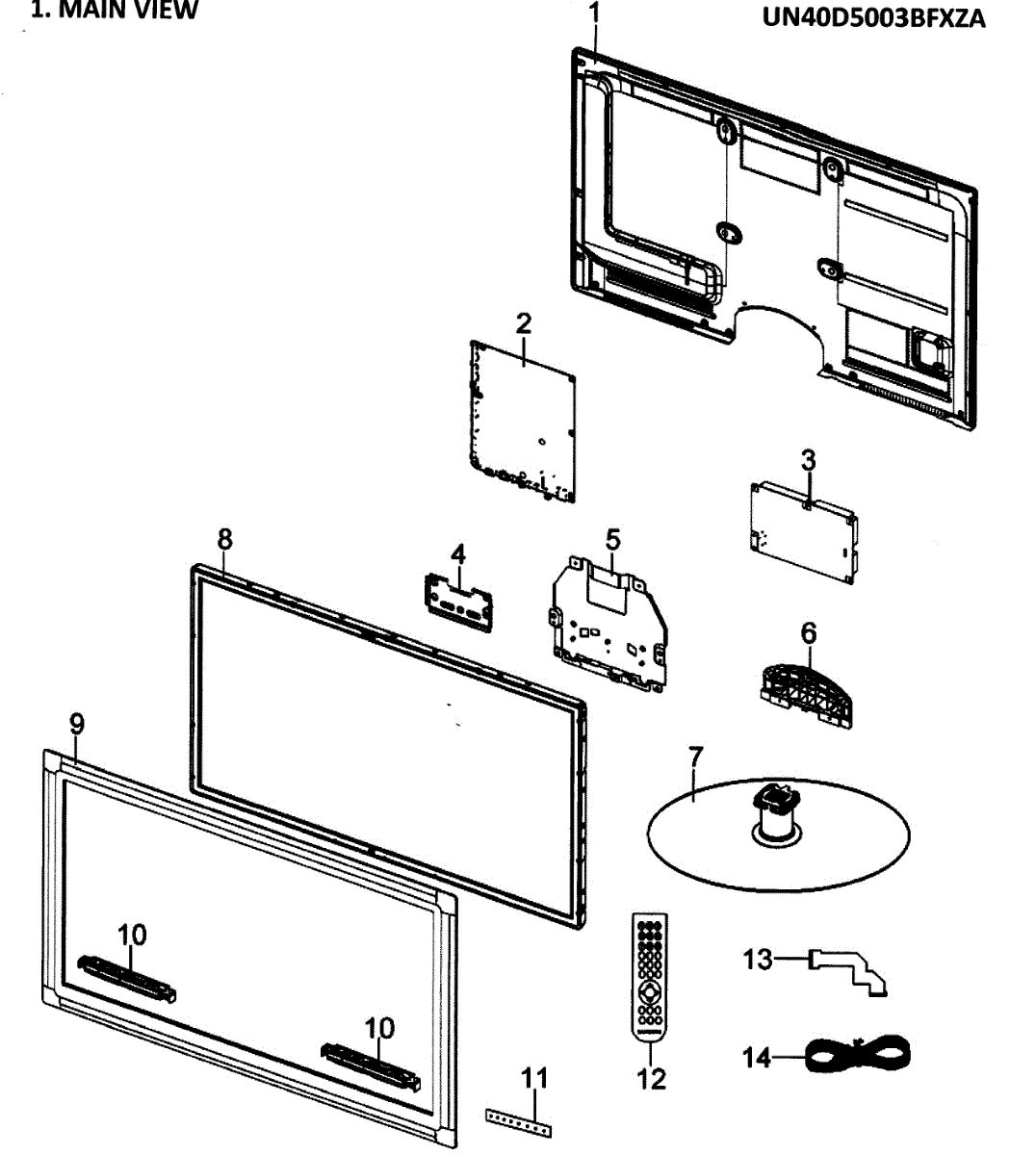 1. MAIN VIEW

UN40D5003BFXZA

1
2
3
8
4
5
6
9
7
10
10
13
14
11
12