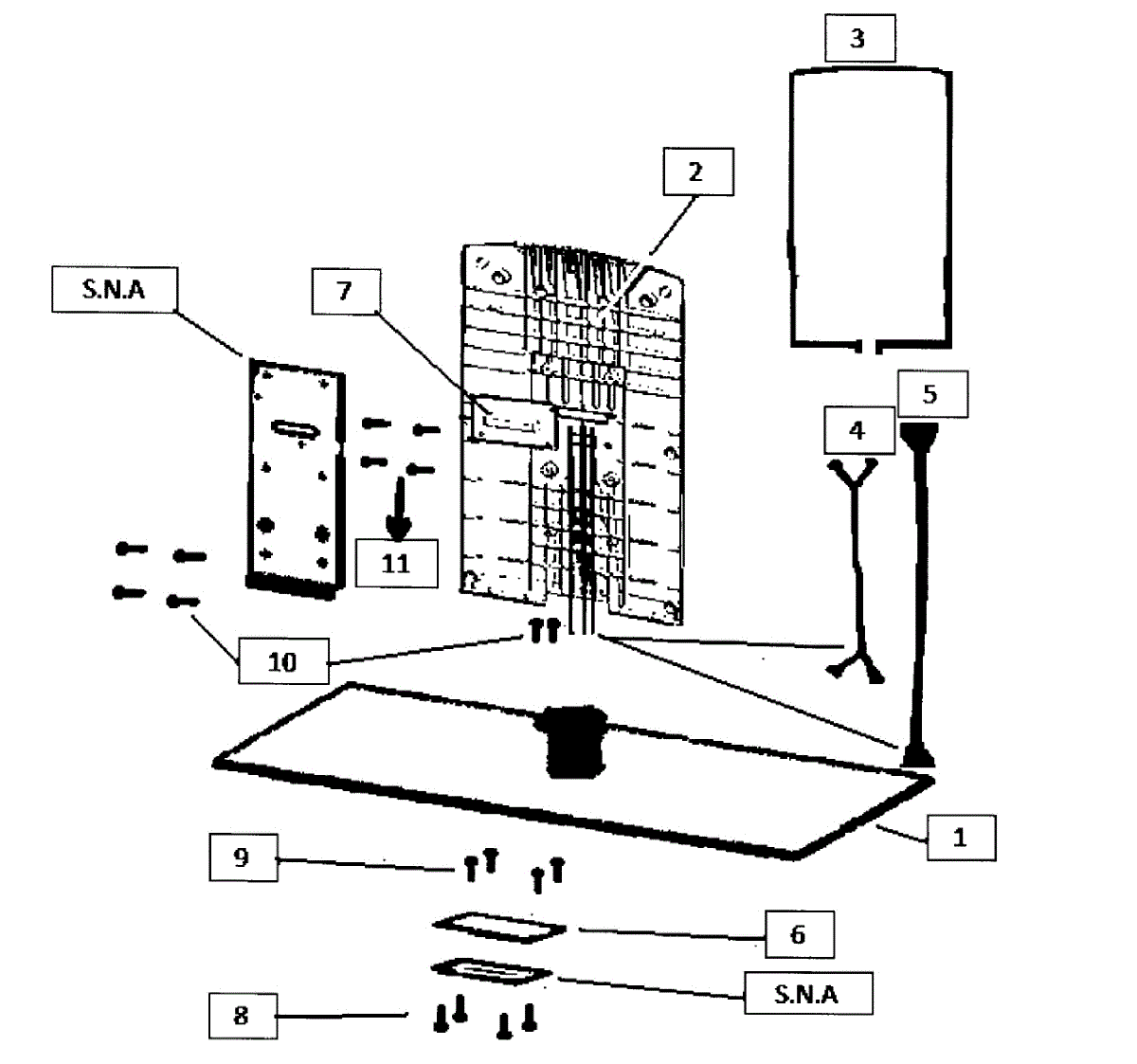 3

2

S.N.A

7

5

4

11

10

1

9

6

S.N.A

8