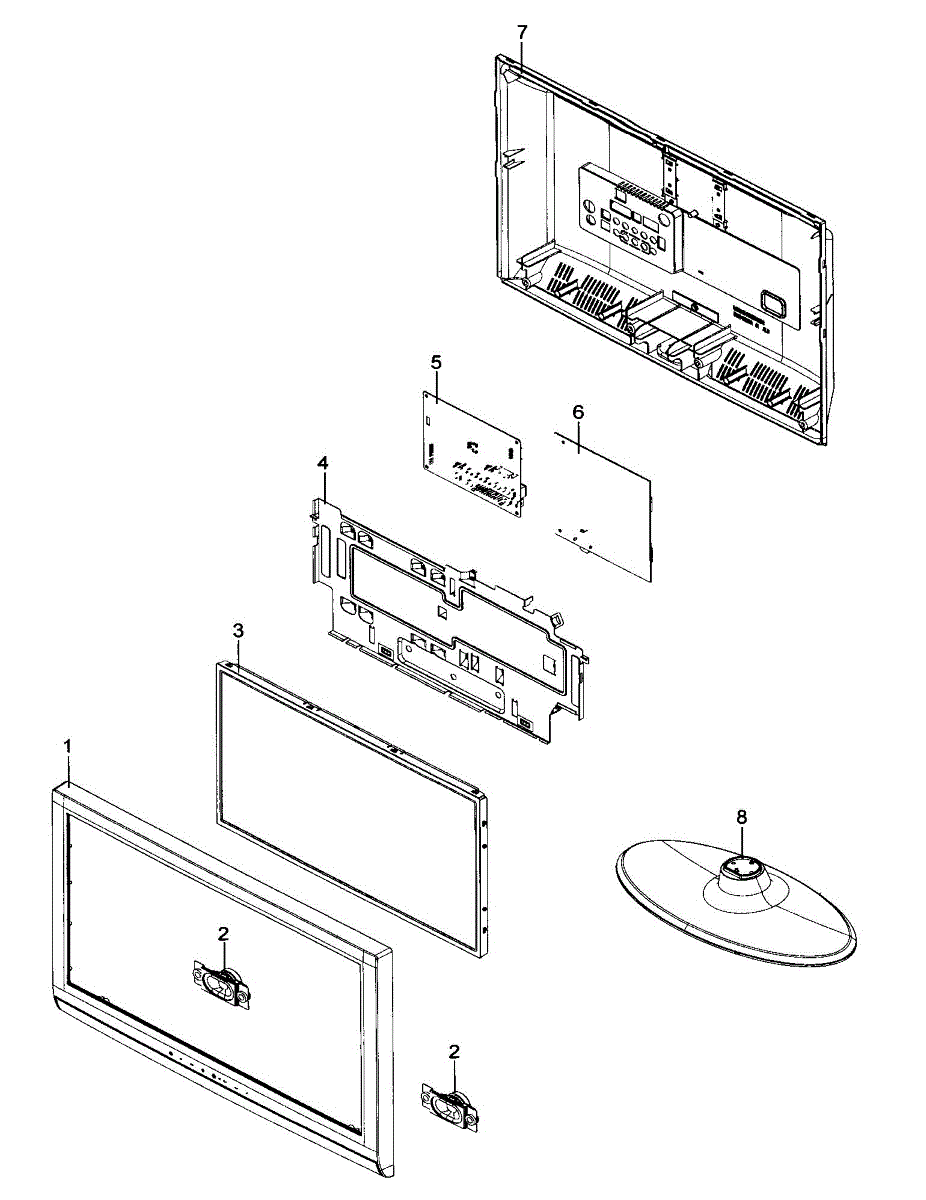 7
5
6
4
3
1
8
2
2