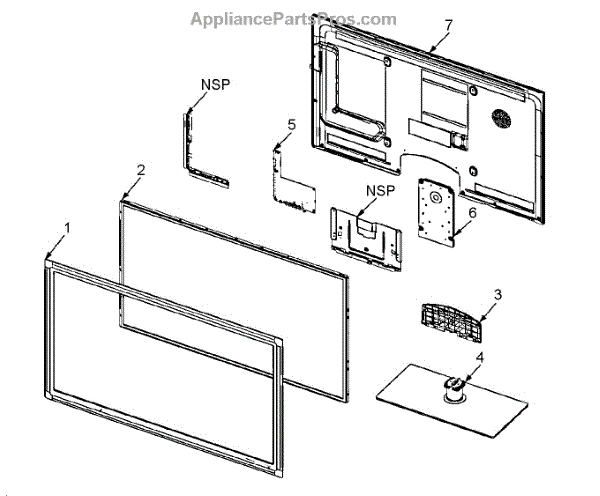 AppliancePartsPros.com
7
NSP
5
2
NSP
6
1
3
4