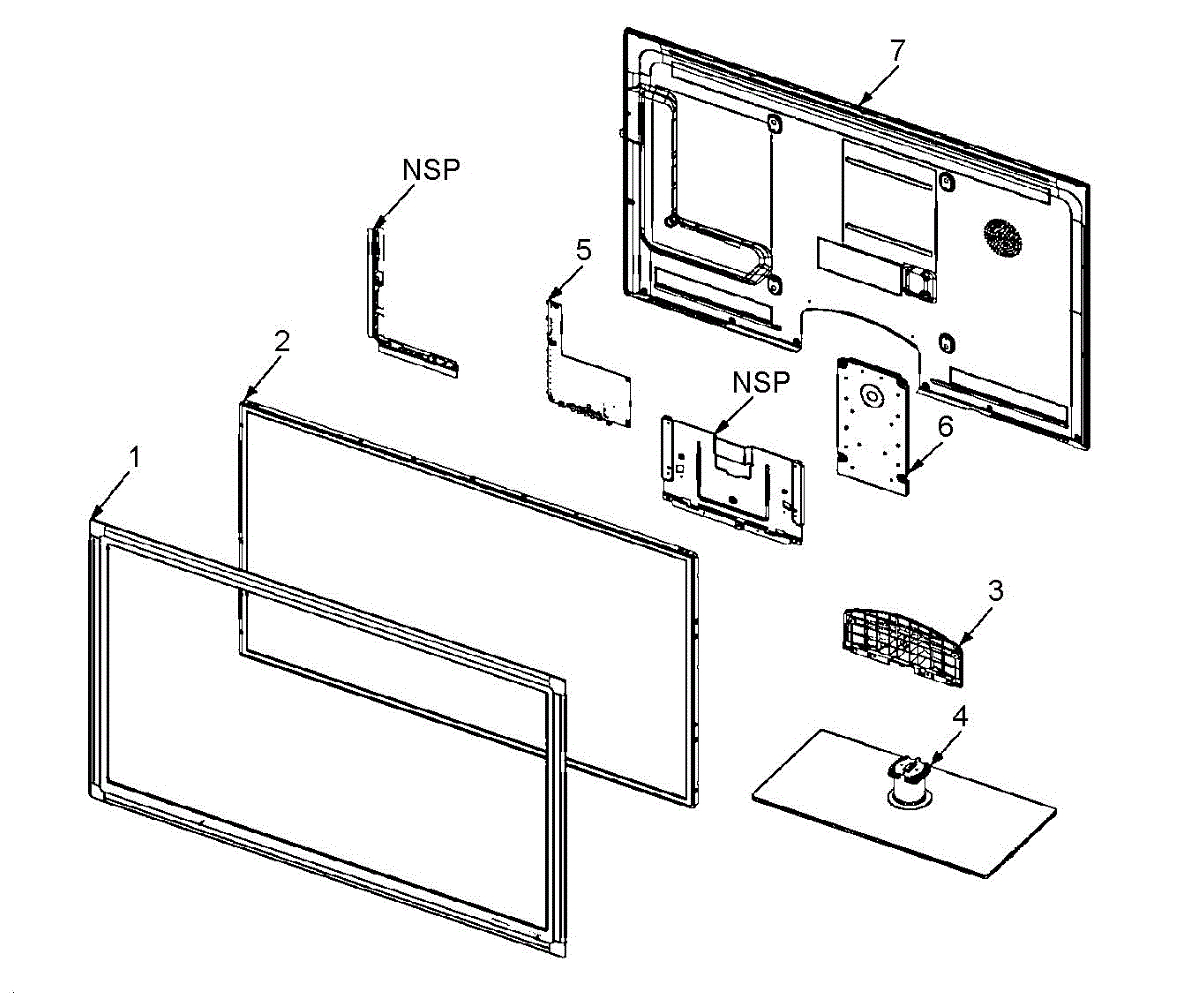 7
NSP
5
2
NSP
6
1
3
4