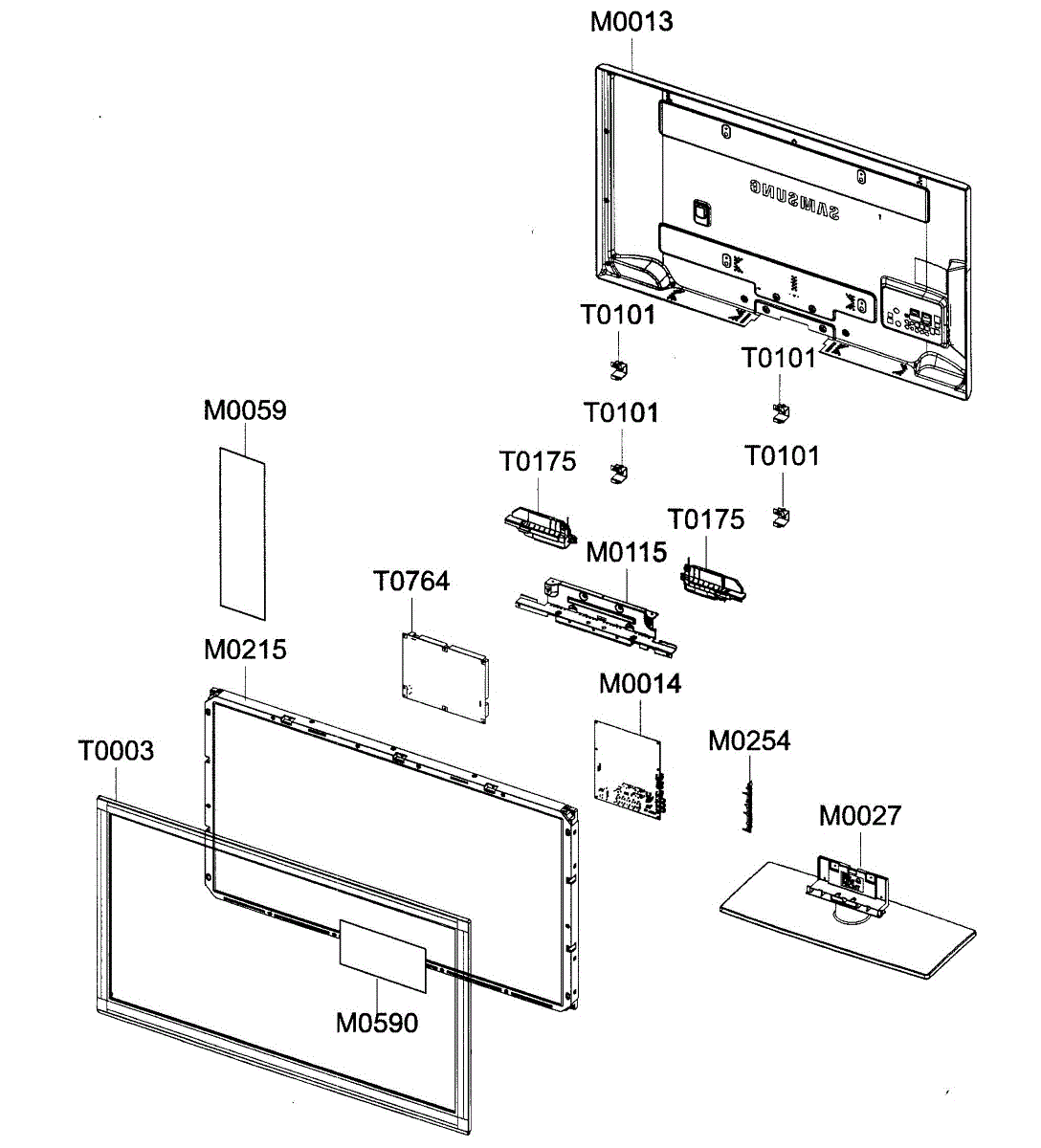 M0013

SAMSUNG

T0101

T0101

T0101

T0101

M0059

T0175

T0175

M0115

T0764

M0215

M0014

M0254

T0003

M0027

M0590