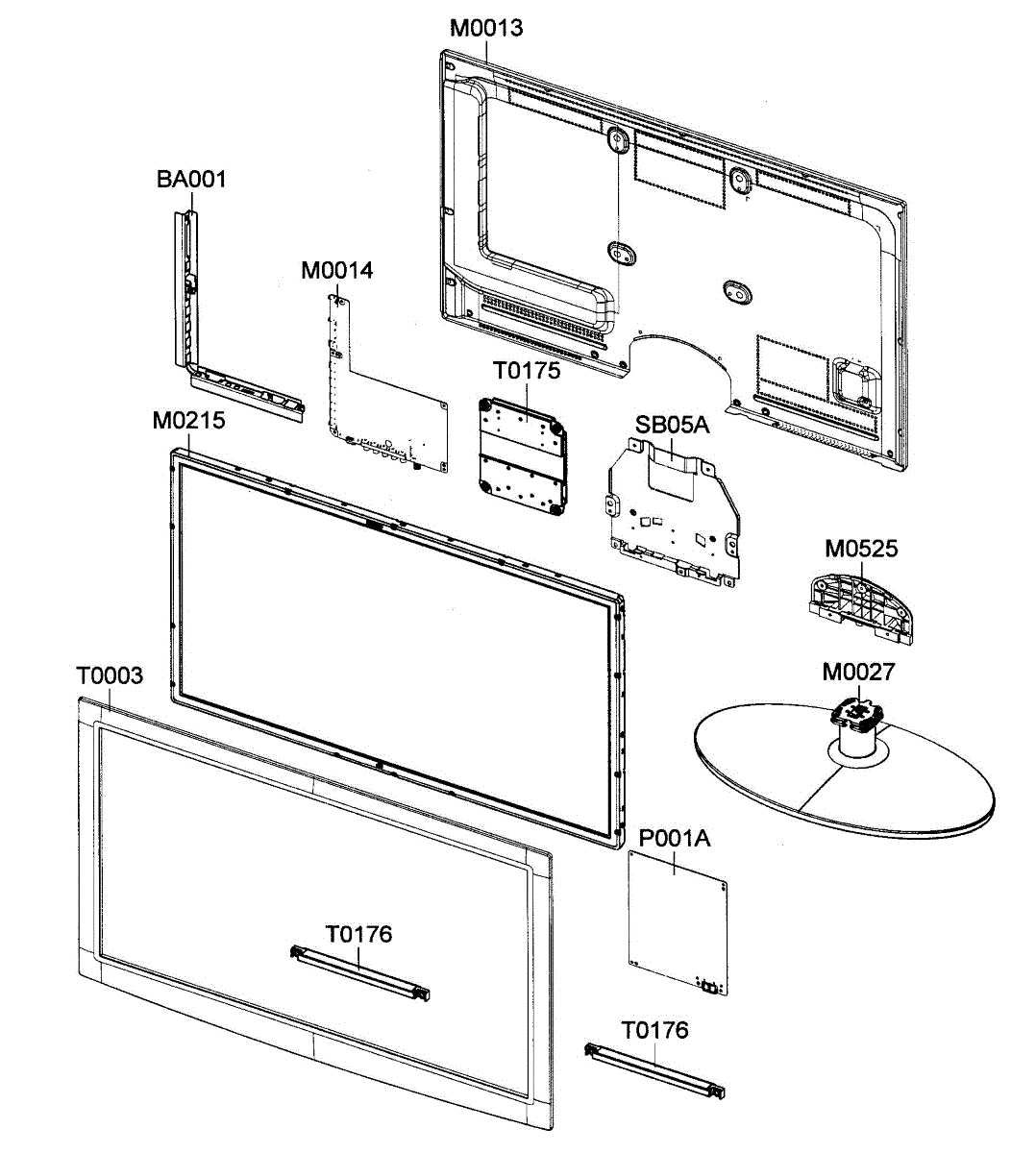 M0013

BA001

M0014

T0175

SB05A

M0215

M0525

M0027

T0003

P001A

T0176

T0176