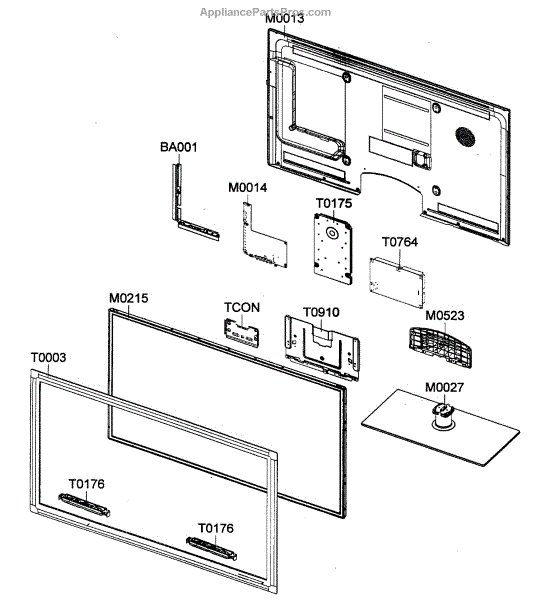 AppliancePartsPros.com

M0013

BA001

M0014

T0175

T0764

M0215

TCON

T0910

M0523

T0003

M0027

T0176

T0176