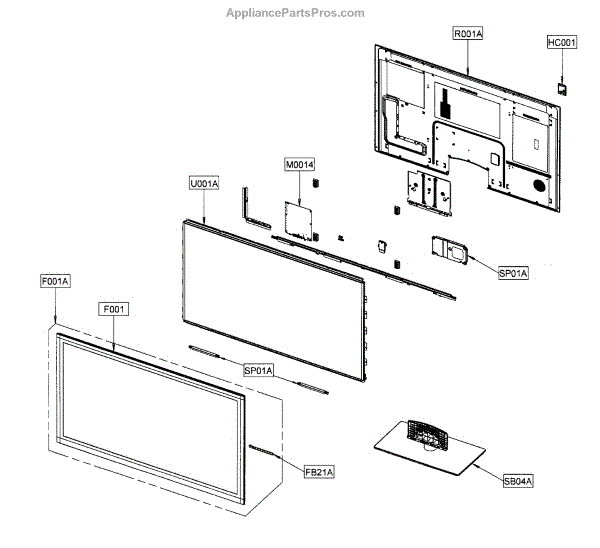 AppliancePartsPros.com

R001A

HC001

M0014

U001A

SP01A

F001A

F001

SP01A

FB21A

SB04A