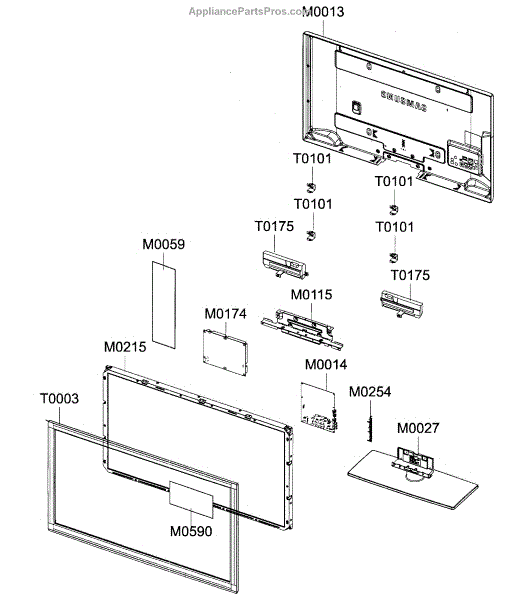 AppliancePartsPros.com
M0013

SAMSUNG

T0101
T0101
T0101
T0101
T0175
T0175
M0059
M0115
M0174
M0215
M0014
M0254
T0003
M0027
M0590