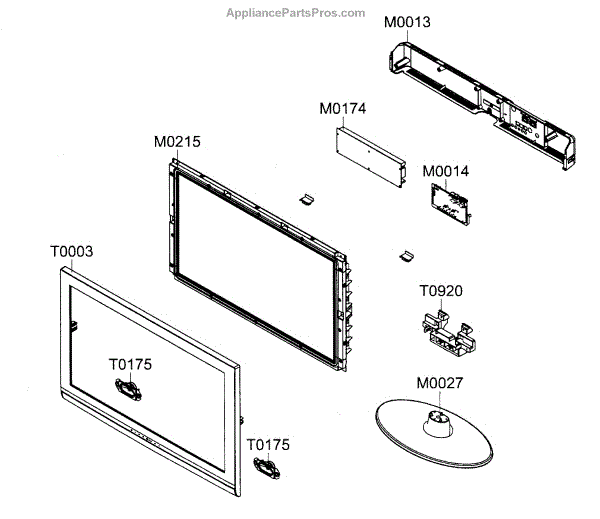 AppliancePartsPros.com

M0013

M0174

M0215

M0014

T0003

T0920

T0175

M0027

T0175