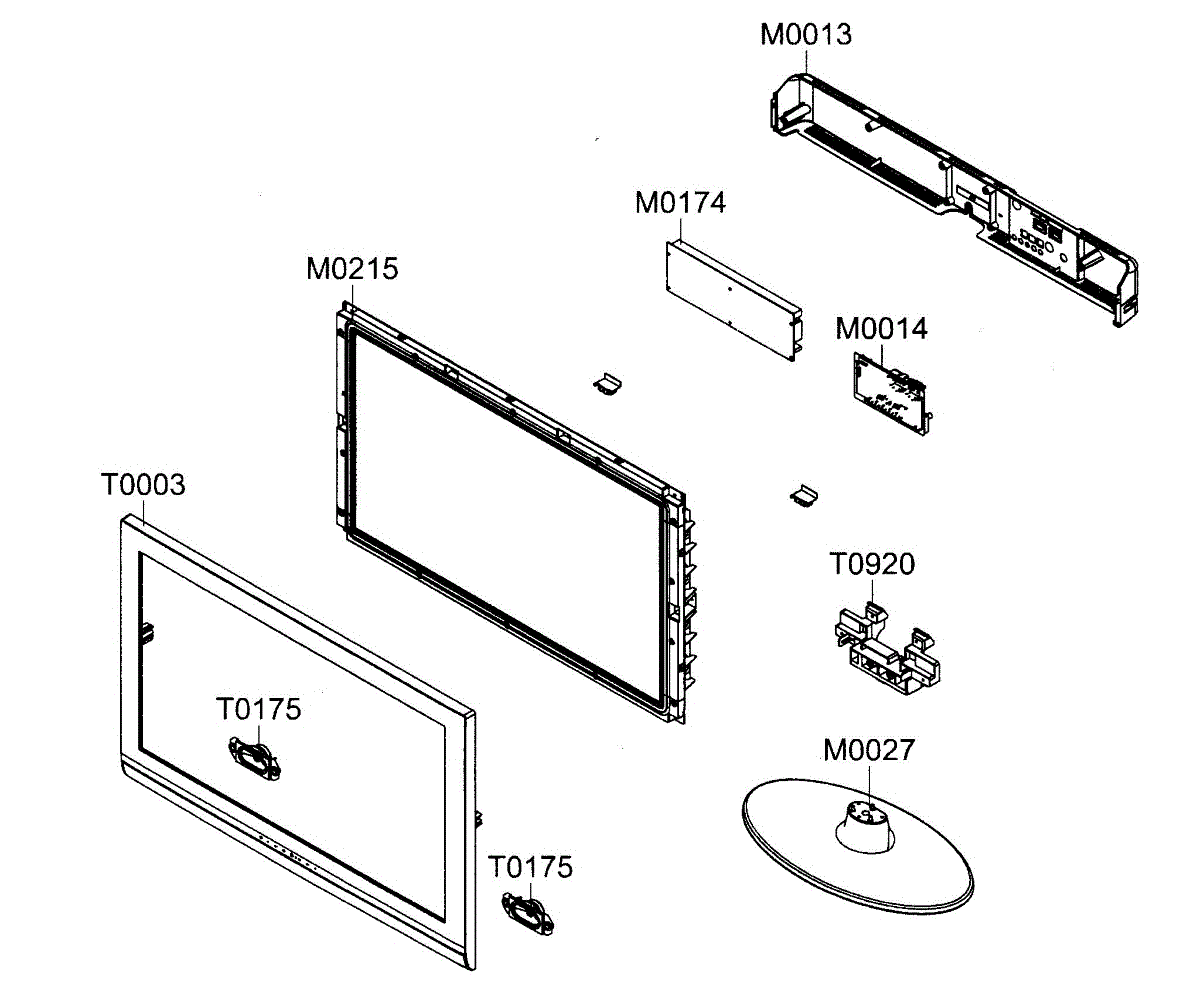 M0013

M0174

M0215

M0014

T0003

T0920

T0175

M0027

T0175