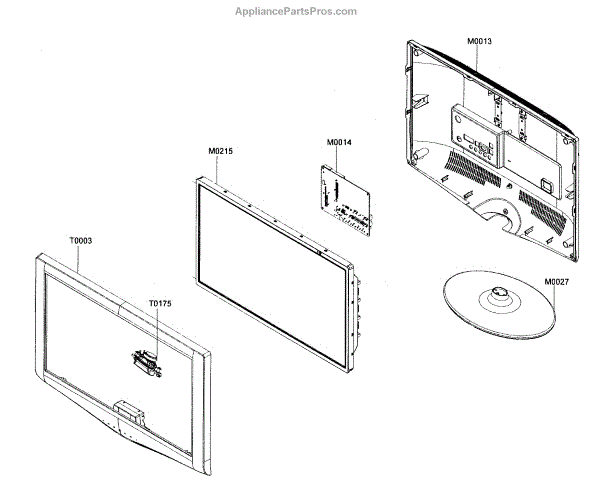 AppliancePartsPros.com

M0013

M0014

M0215

T0003

T0175

M0027