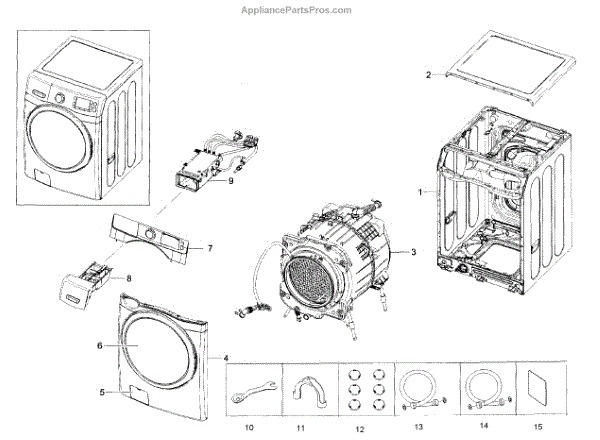 AppliancePartsPros.com

2

9

1

7

3

8

6

4

5

10

11

12

13

14

15