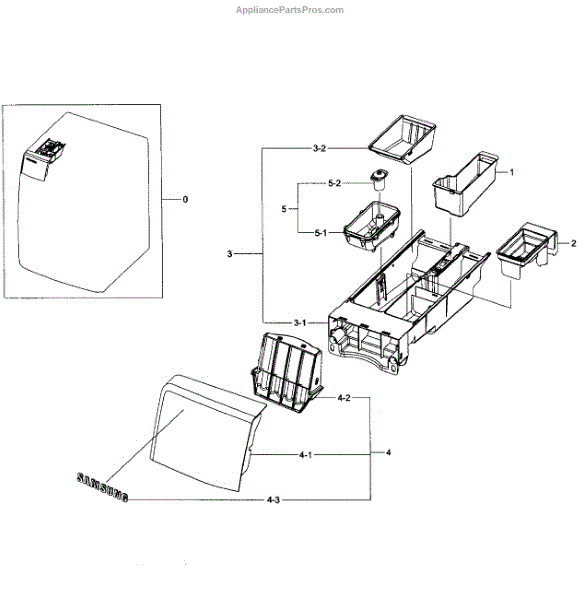 AppliancePartsPros.com

0

3-2

1

5-2

5

5-1

2

3

3-1

4-2

4-1

4

SAMSUNG

4-3