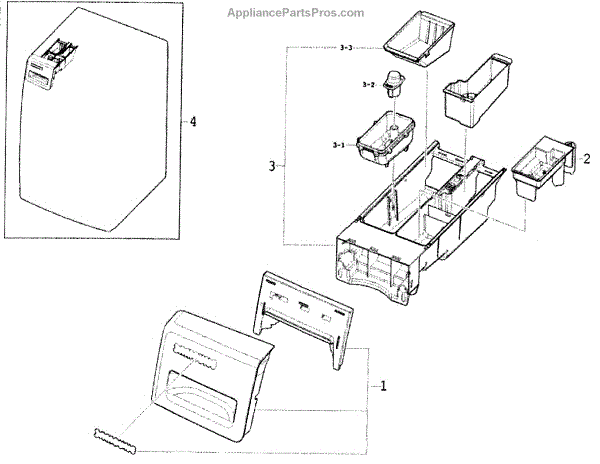 AppliancePartsPros.com

4

3-3

3-2

3-1

3

2

1