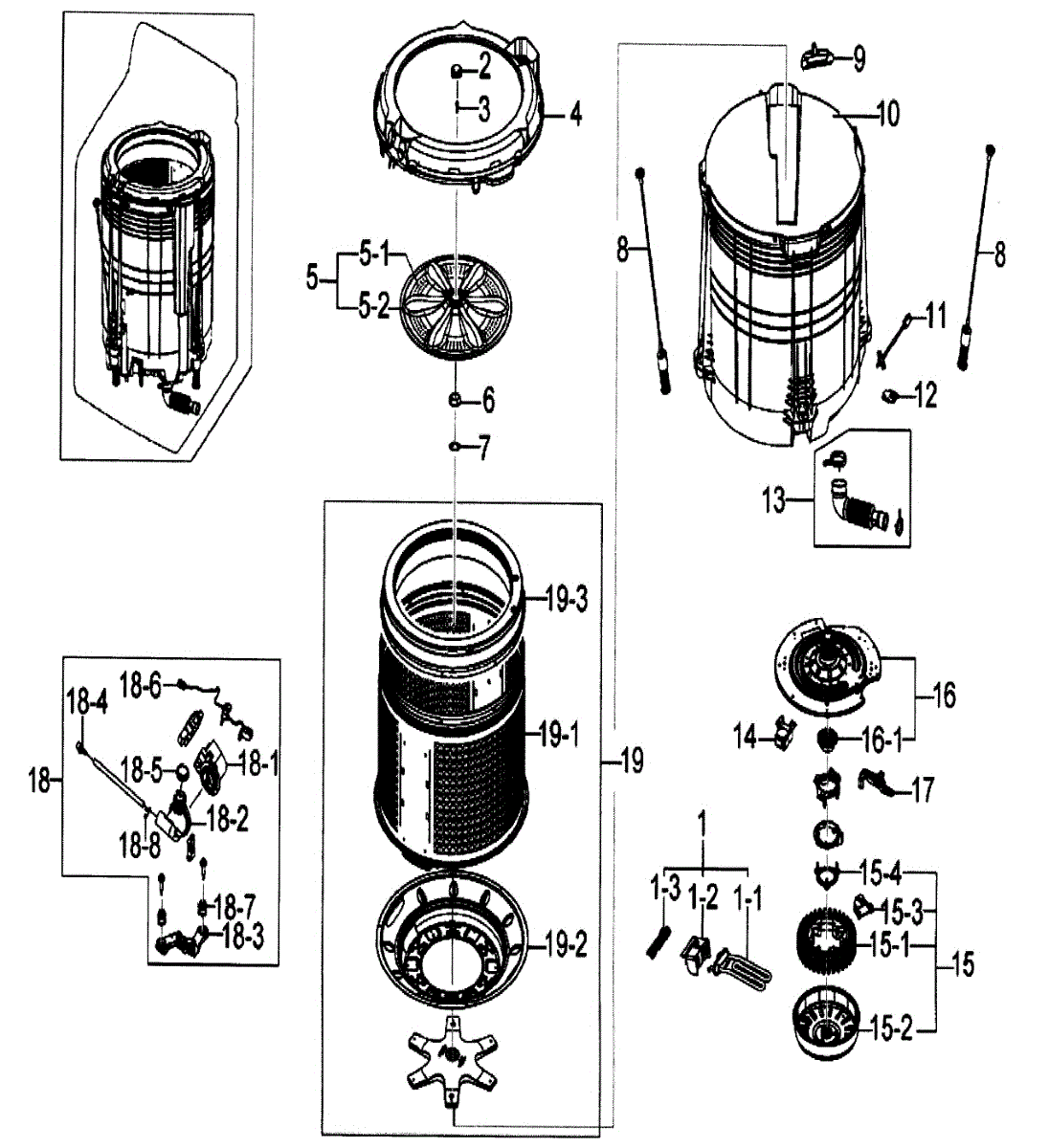 2
3
4
5
5-1
5-2
6
7
9
10
8
8
11
12
13
19-3
19-1
19
19-2
18
18-4
18-6
18-5
18-1
18-2
18-8
18-7
18-3
16
14
16-1
17
1
1-3
1-2
1-1
15-4
15-3
15-1
15
15-2