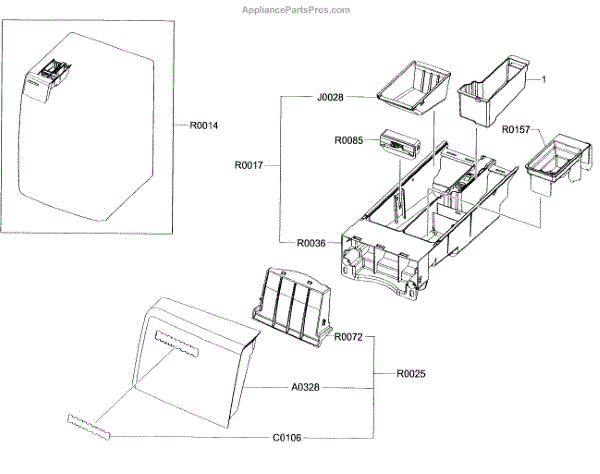 AppliancePartsPros.com

R0014

J0028

1

R0085

R0157

R0017

R0036

R0072

R0025

A0328

C0106