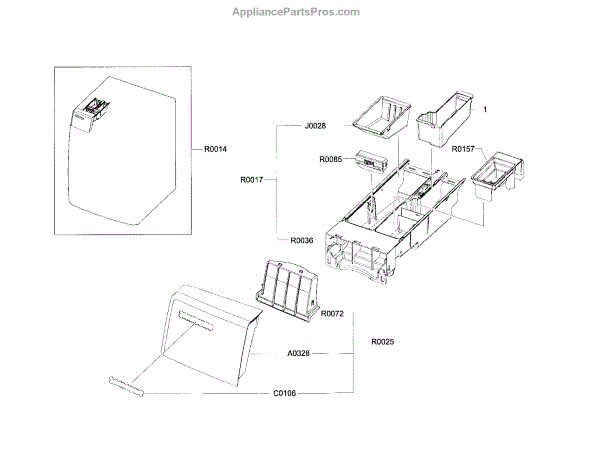 AppliancePartsPros.com

R0014

J0028

1

R0085

R0157

R0017

R0036

R0072

R0025

A0328

C0106