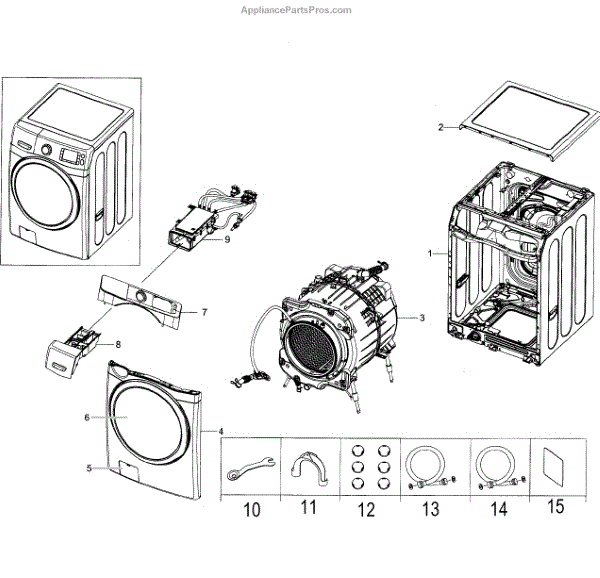 AppliancePartsPros.com

2

9

1

7

3

8

6

4

5

10 11 12 13 14 15