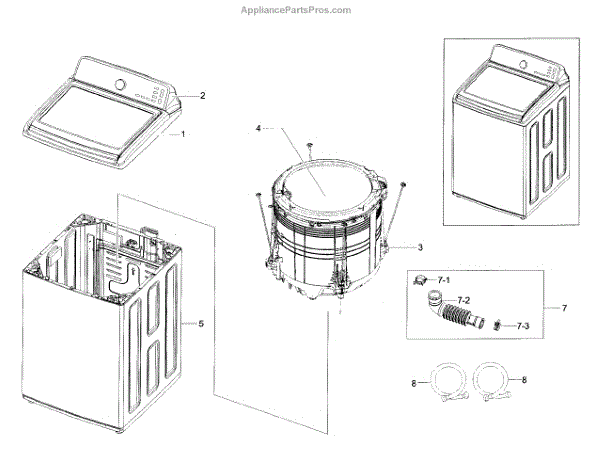 AppliancePartsPros.com

2
1
4
3
5
7-1
7-2
7
7-3
8
8