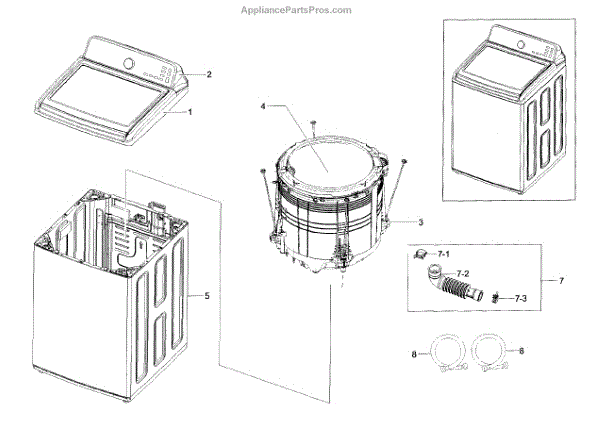 AppliancePartsPros.com

2
1
4
3
5
7-1
7-2
7-3
7
8
8