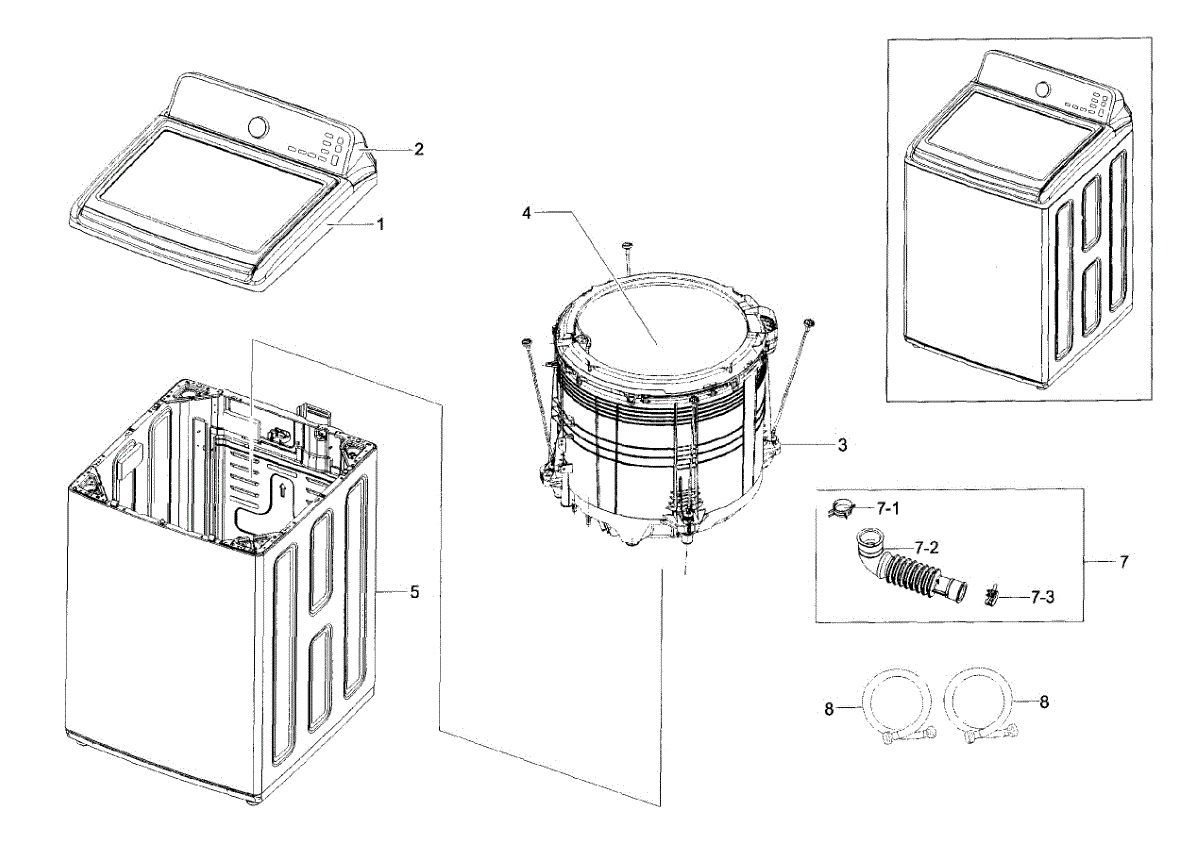 2
1
4
3
5
7-1
7-2
7-3
7
8
8