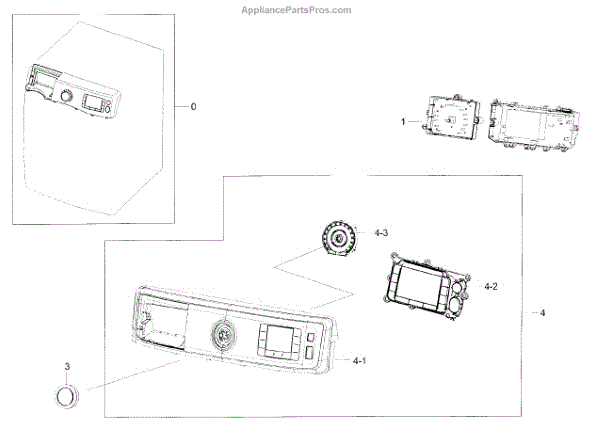 AppliancePartsPros.com

0

1

4-3

4-2

4

4-1

3