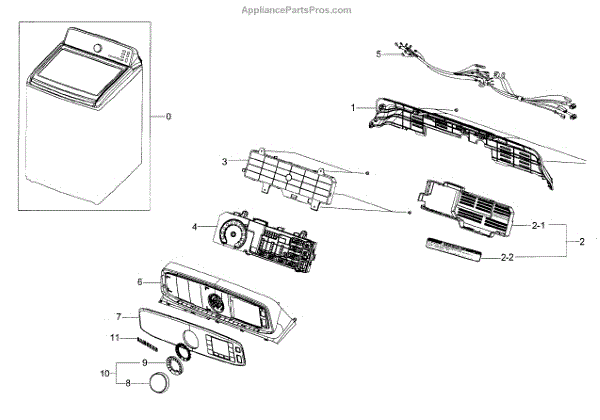 AppliancePartsPros.com

0

5

1

3

4

2-1

2

2-2

6

7

11

9

10

8