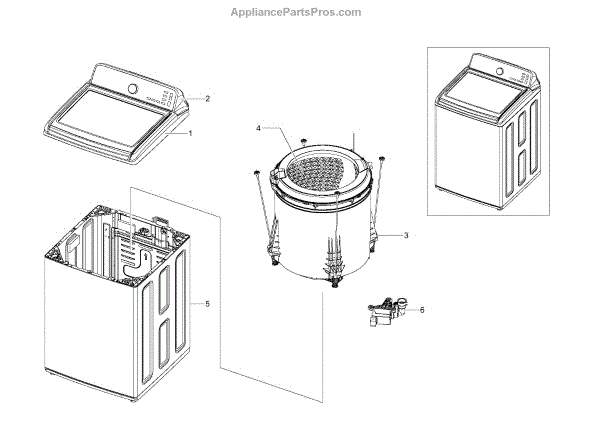 AppliancePartsPros.com

2
1
4
3
5
6