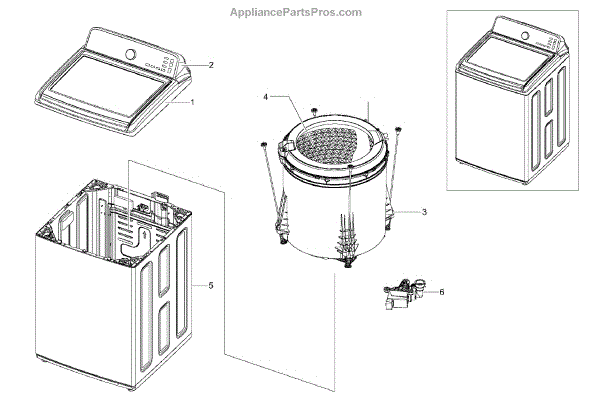 AppliancePartsPros.com

2

1

4

3

5

6