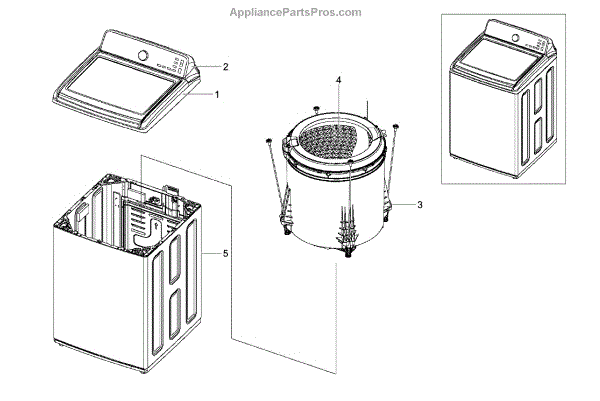 AppliancePartsPros.com

2

1

4

3

5