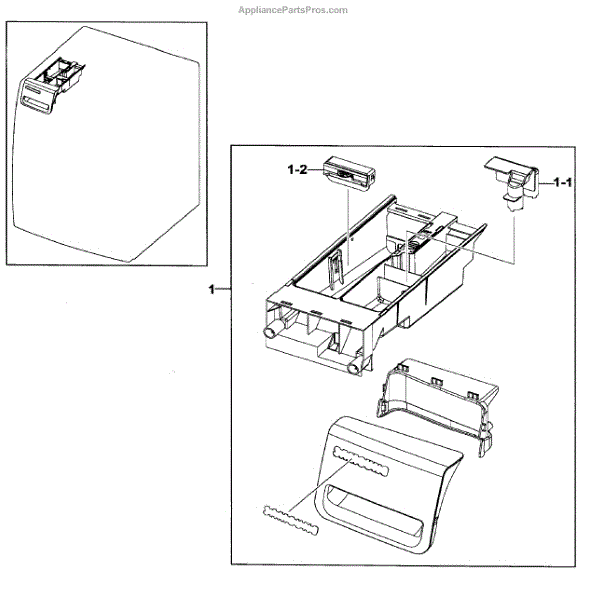 AppliancePartsPros.com

1-2

1-1

1