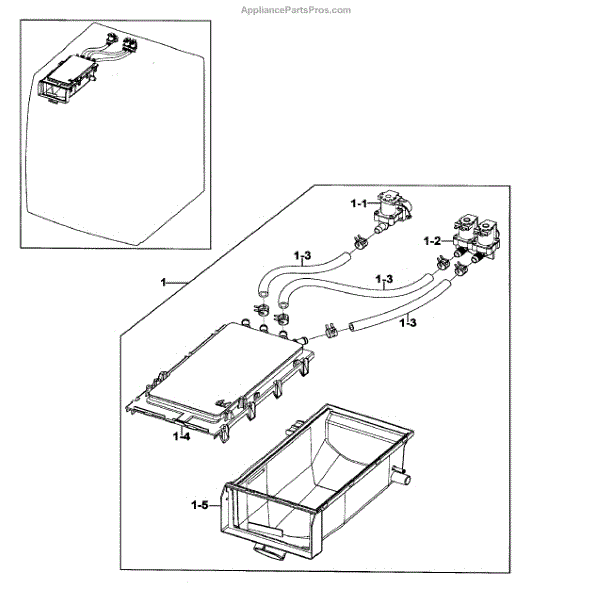 AppliancePartsPros.com

1-1
1-2
1-3
1-3
1-3
1
1-4
1-5