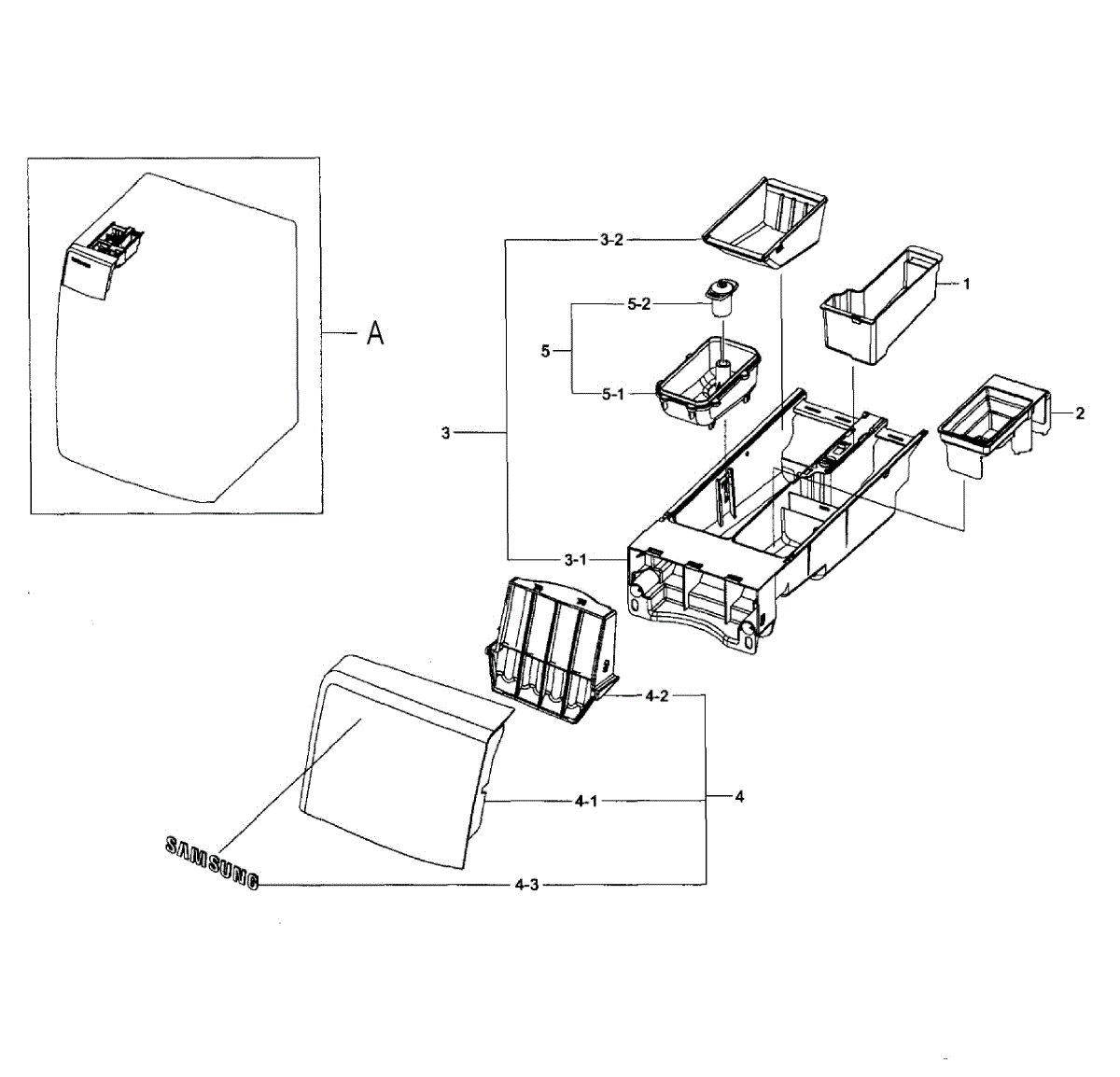 A

3-2

1

5-2

5

5-1

2

3

3-1

4-2

4-1

4

SAMSUNG

4-3