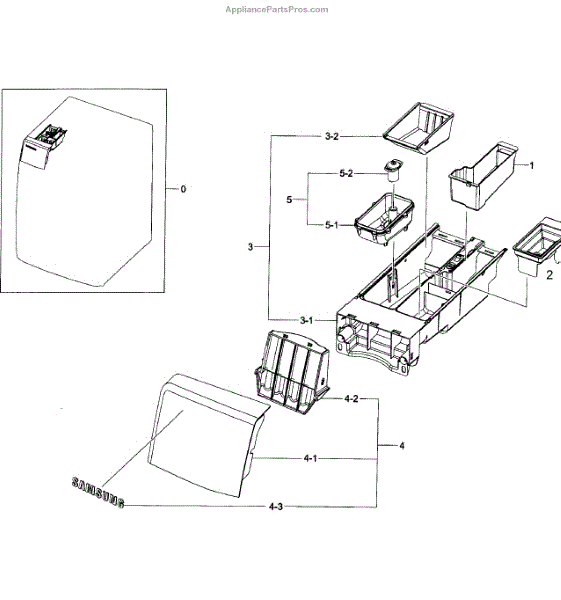 AppliancePartsPros.com

0

3-2

1

5-2

5

5-1

3

2

3-1

4-2

4

4-1

SAMSUNG

4-3