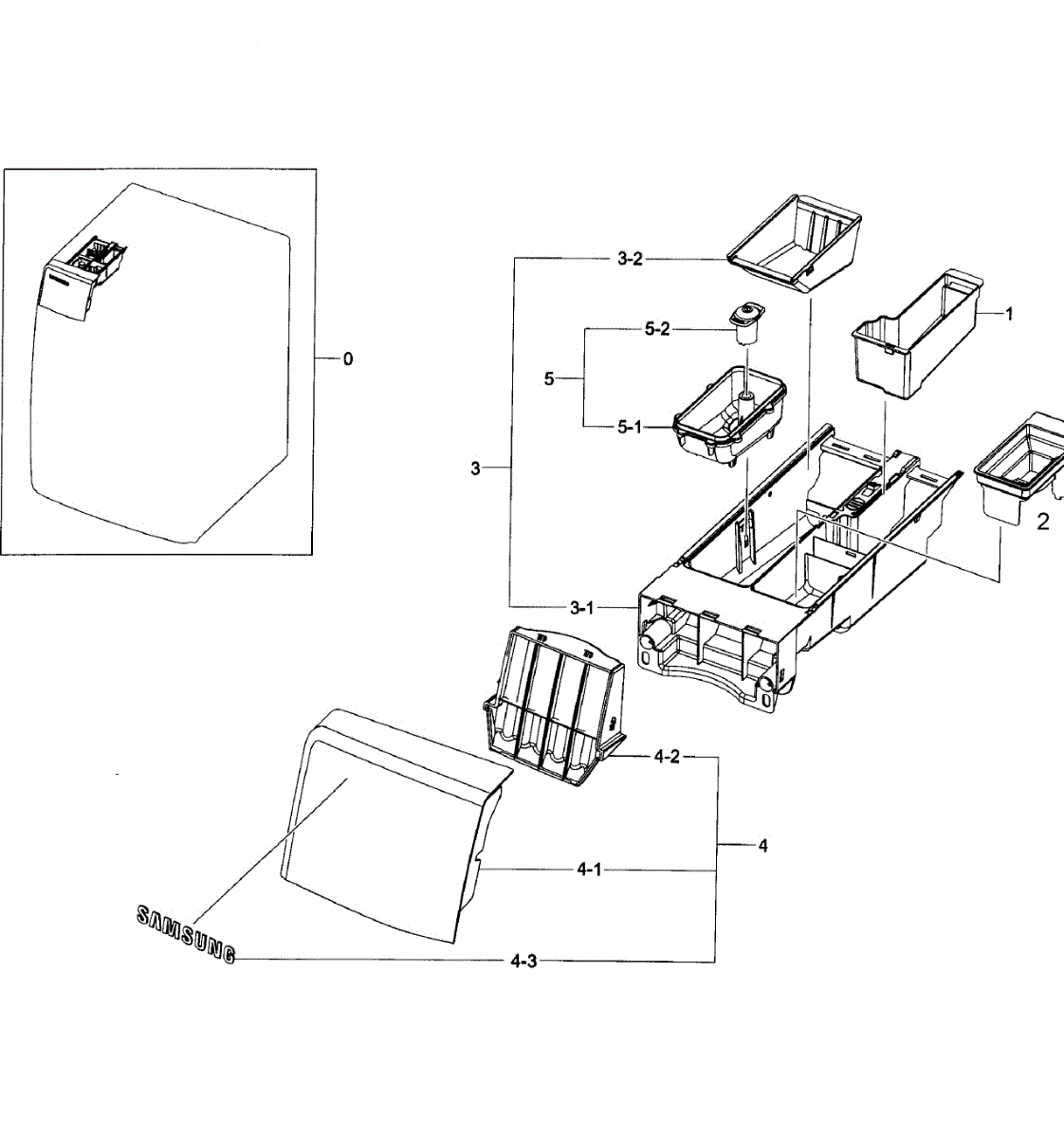 0
3-2
1
5-2
5
5-1
3
2
3-1
4-2
4
4-1
SAMSUNG
4-3