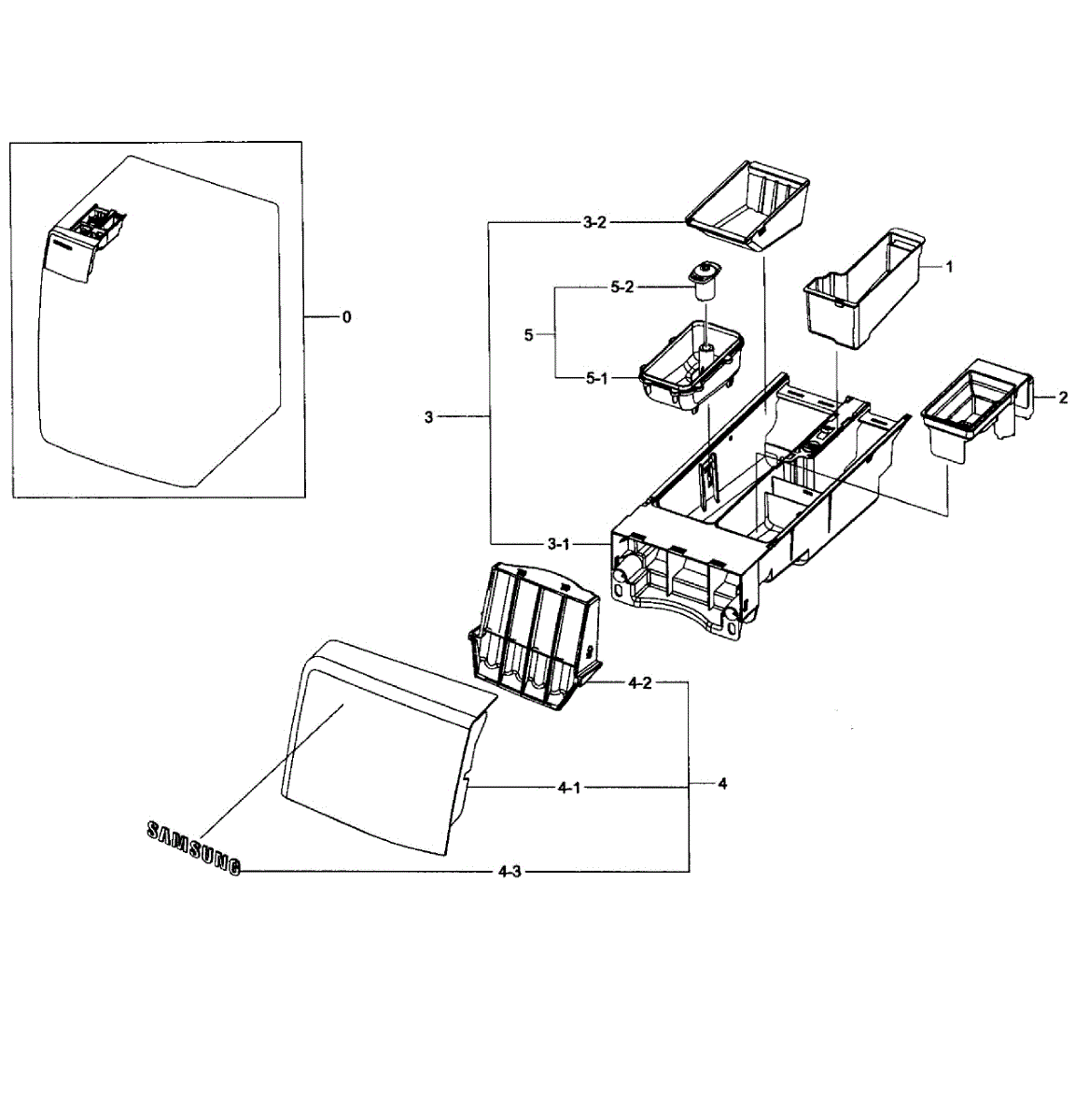 0

3-2

1

5-2

5

5-1

2

3

3-1

4-2

4-1

4

SAMSUNG

4-3