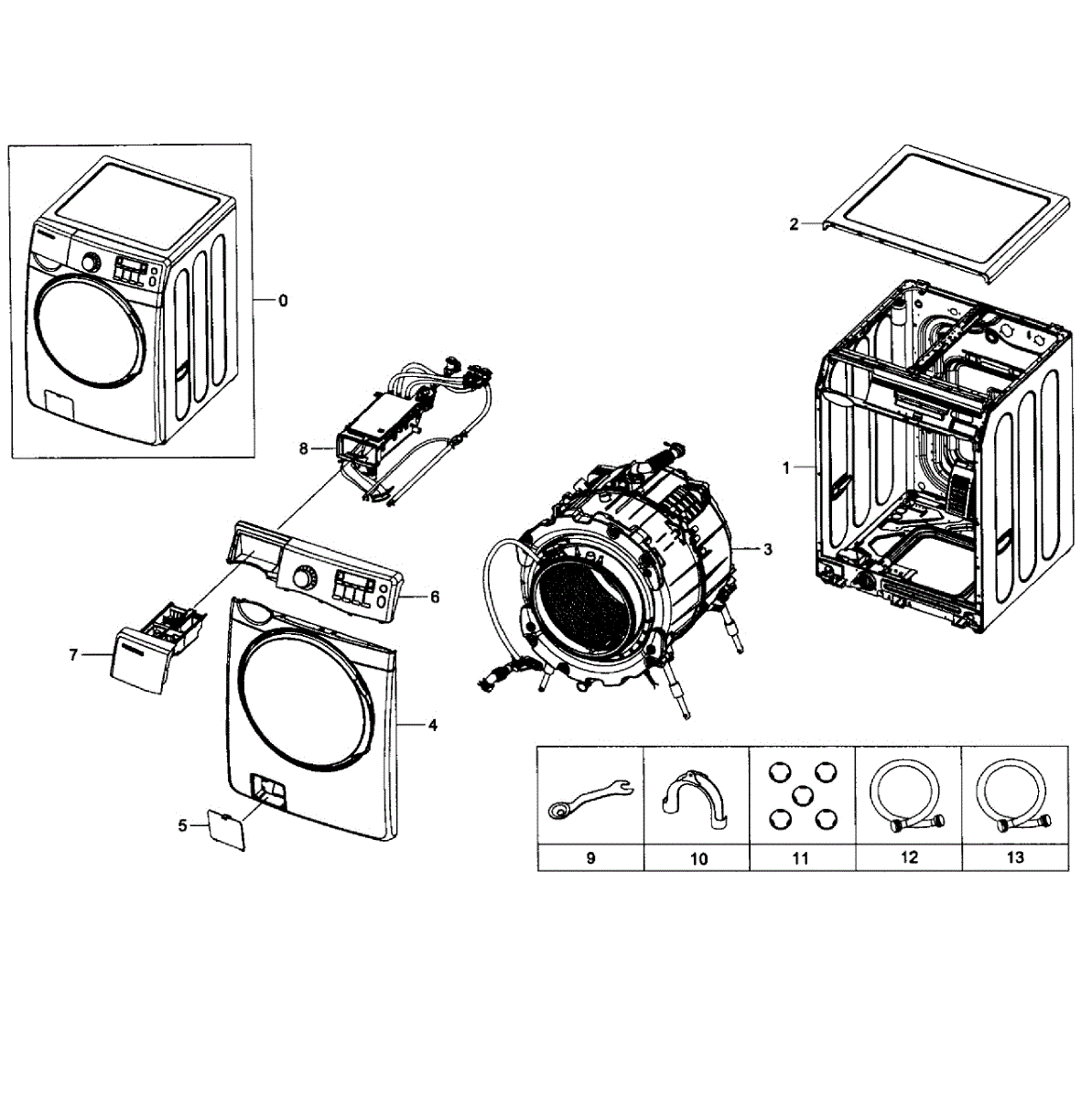 0
2
8
1
3
6
7
4
5
9
10
11
12
13