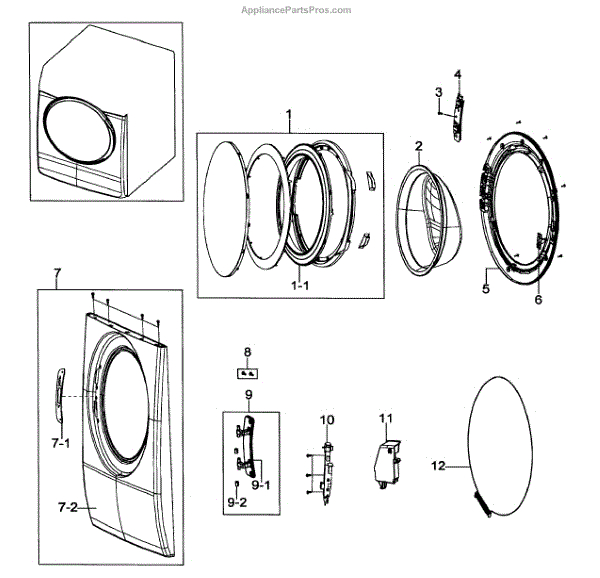 AppliancePartsPros.com

1
1-1
2
3
4
5
6
7
7-1
7-2
8
9
9-1
9-2
10
11
12