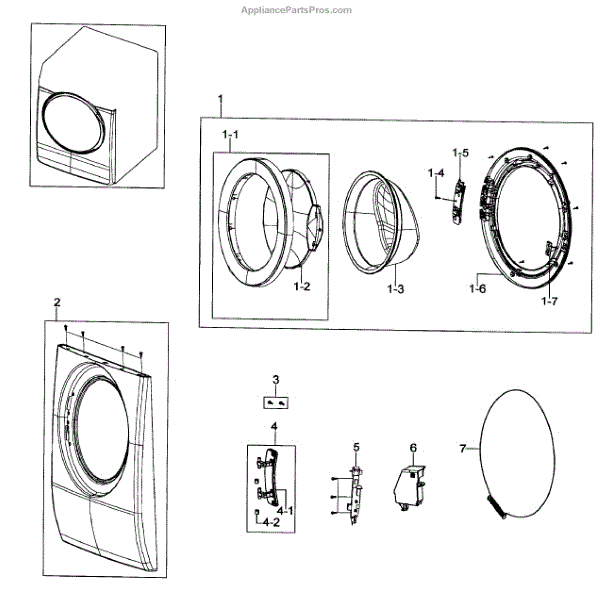 AppliancePartsPros.com

1

1-1

1-2

1-3

1-4

1-5

1-6

1-7

2

3

4

4-1

4-2

5

6

7