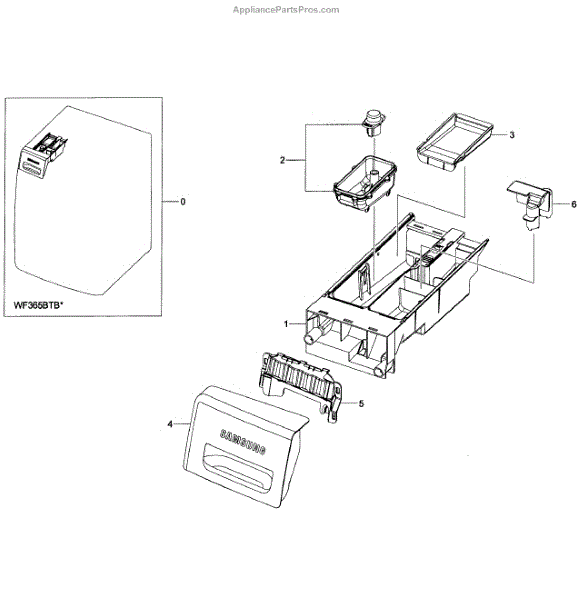 AppliancePartsPros.com

0

WF365BTB*

2

3

6

1

5

4

SAMSUNG