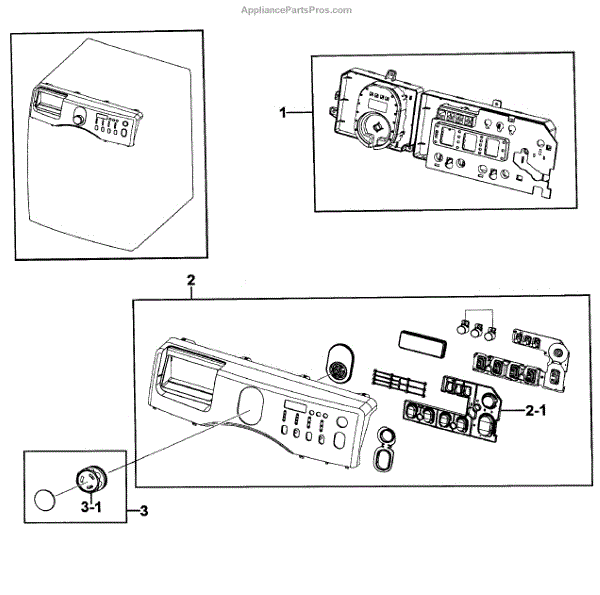 AppliancePartsPros.com

1

2

2-1

3-1

3