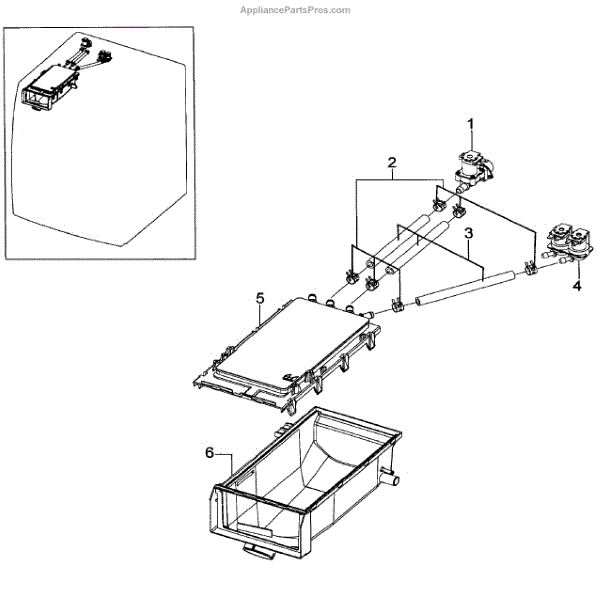 AppliancePartsPros.com

1
2
3
4
5
6