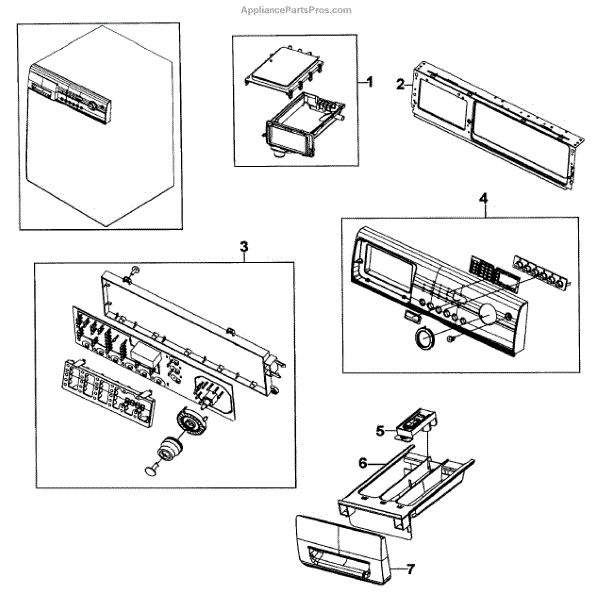 AppliancePartsPros.com

1

2

4

3

5

6

7