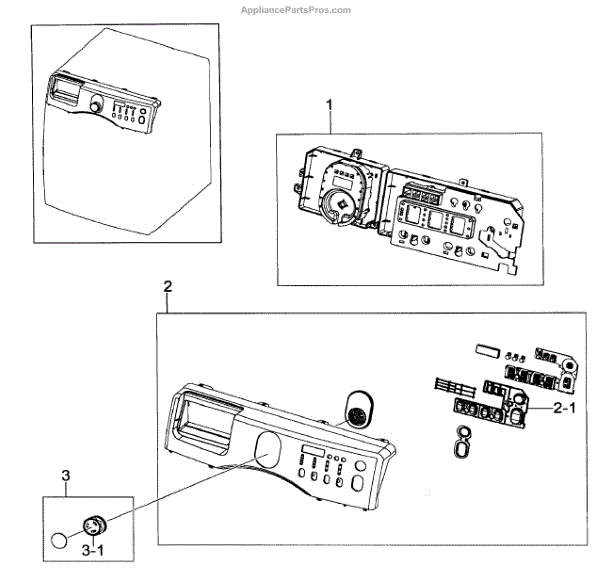 AppliancePartsPros.com

1

2

2-1

3

3-1