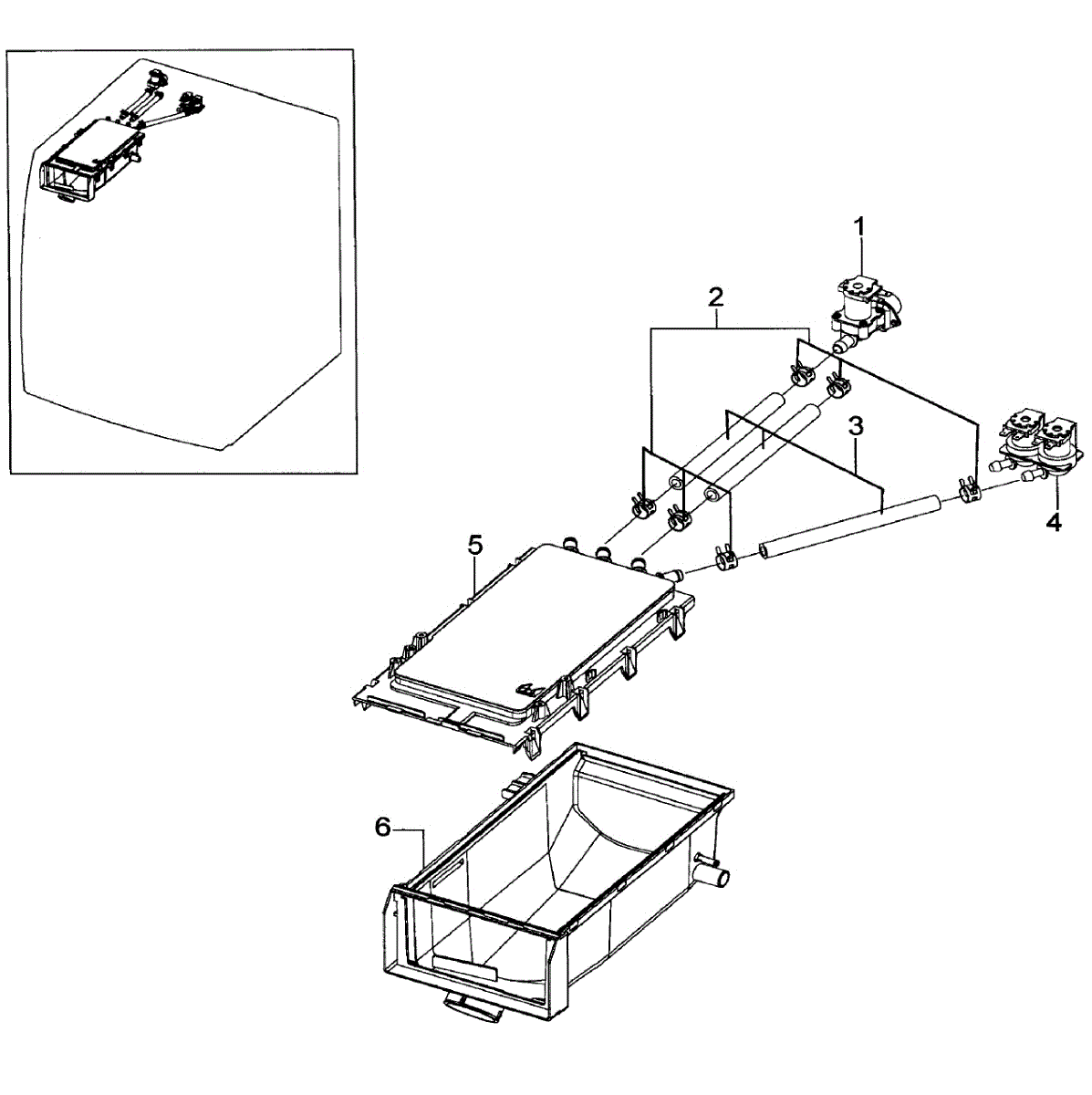 1
2
3
4
5
6