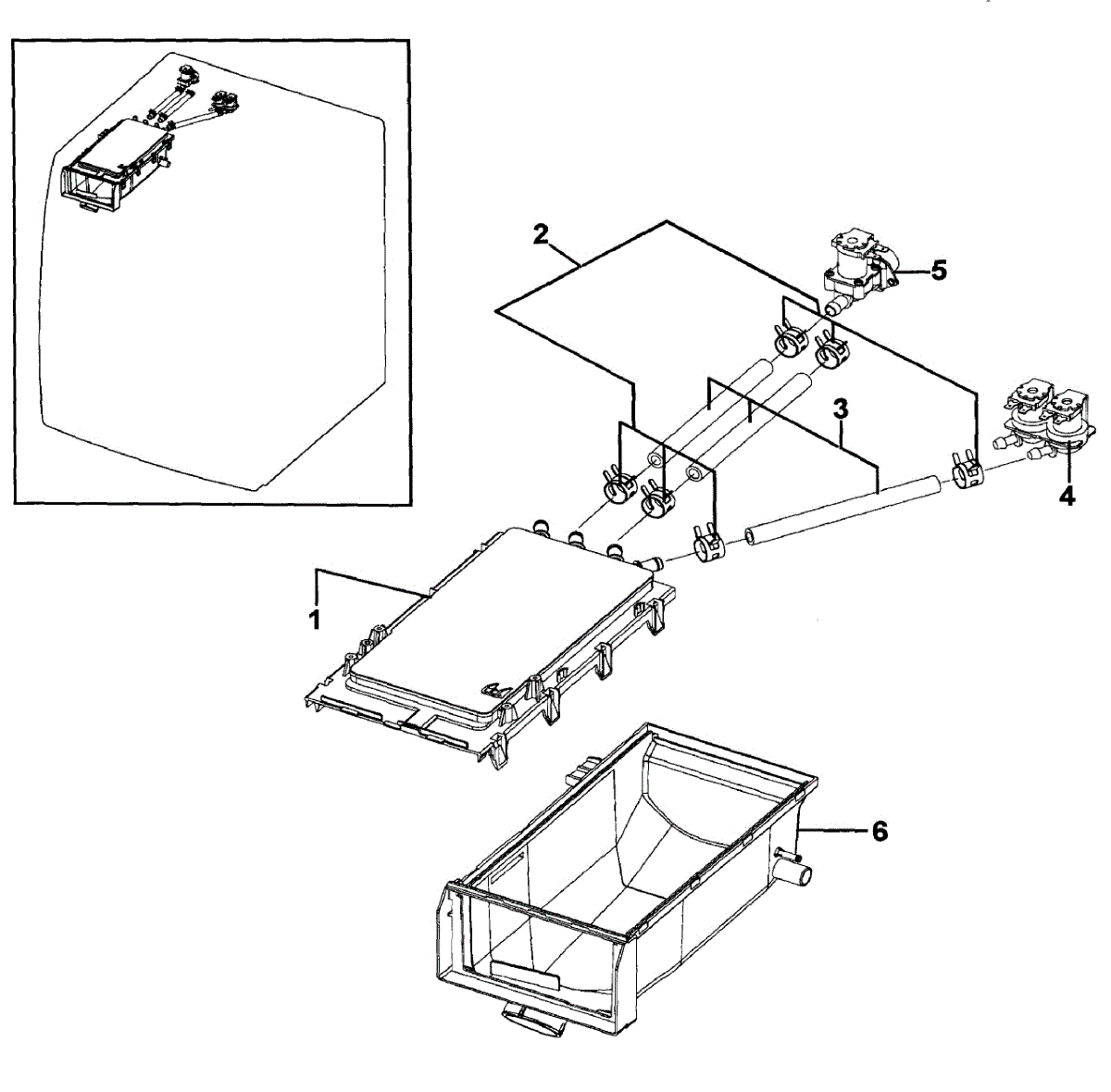 2
5
3
4
1
6