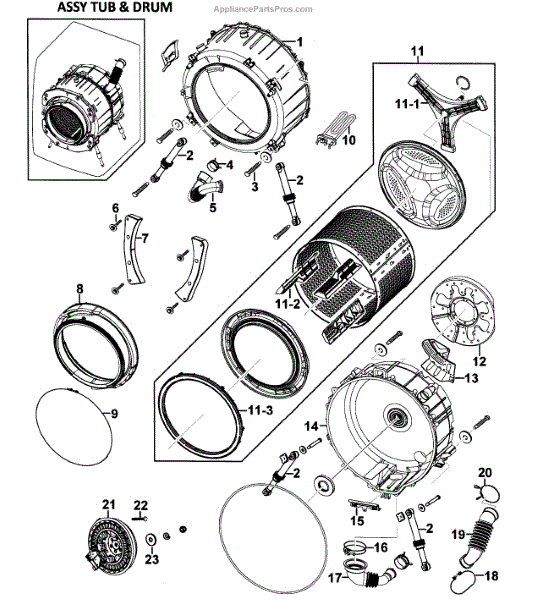 ASSY TUB & DRUM

AppliancePartsPros.com

1
11
11-1
10
2
4
3
2
5
6
7
8
11-2
12
13
9
11-3
14
2
20
21
22
15
2
19
23
16
17
18