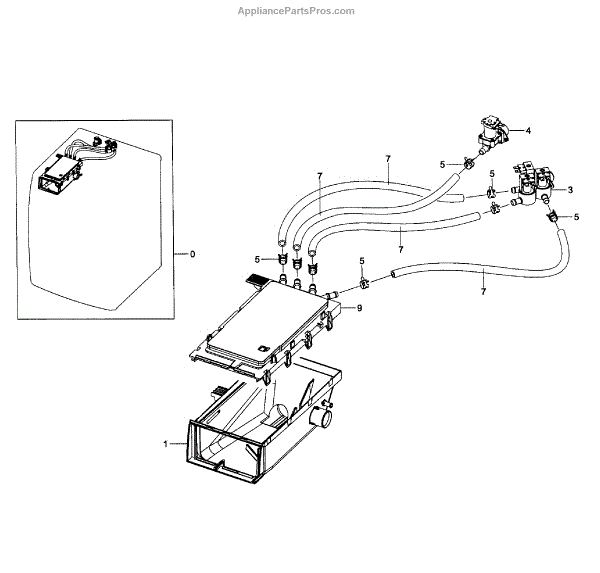 AppliancePartsPros.com

4
7
5
7
5
3
5
7
0
5
5
7
9
1