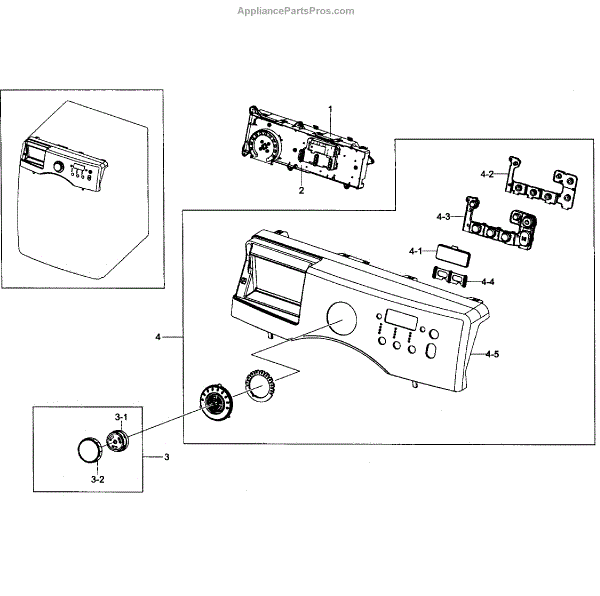 AppliancePartsPros.com

1

2

4-2

4-3

4-1

4-4

4

4-5

3-1

3

3-2