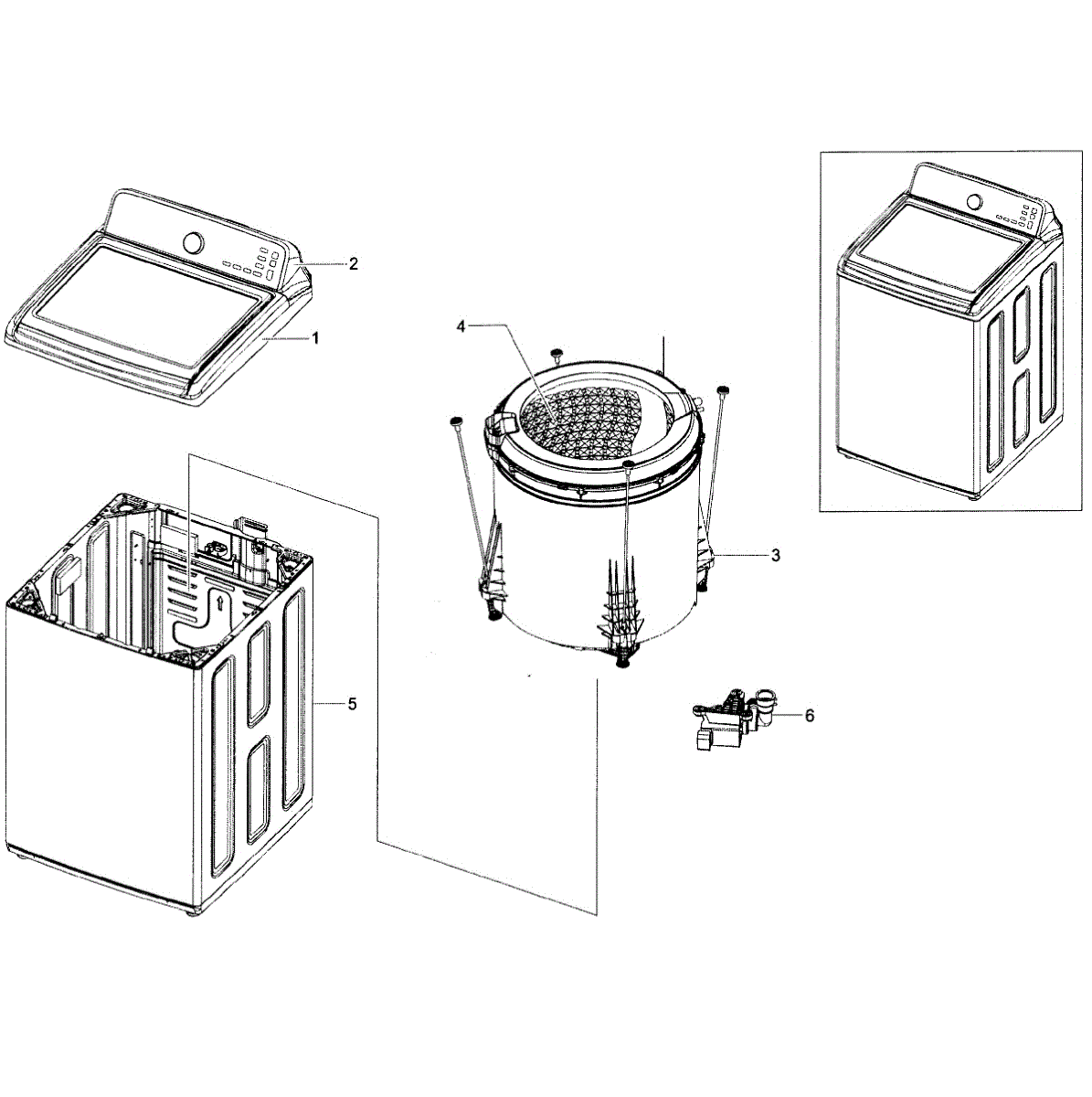 2
1
4
3
5
6